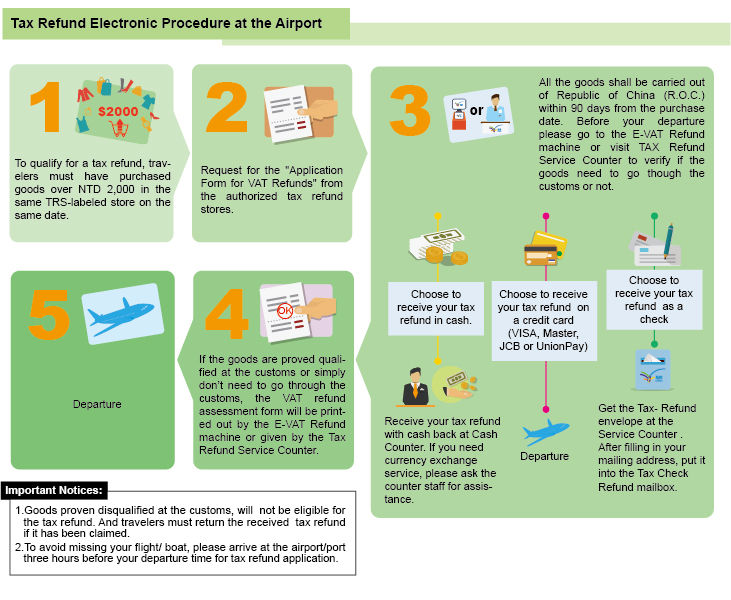 Tax Refund Electronic Procedure at the Airport

1

$2000

To qualify for a tax refund, travelers must have purchased goods over NTD 2,000 in the same TRS-labeled store on the same date.

2

Request for the "Application Form for VAT Refunds" from the authorized tax refund stores.

3

or

All the goods shall be carried out of Republic of China (R.O.C.) within 90 days from the purchase date. Before your departure please go to the E-VAT Refund machine or visit TAX Refund Service Counter to verify if the goods need to go though the customs or not.

Choose to receive your tax refund in cash.

Receive your tax refund with cash back at Cash Counter. If you need currency exchange service, please ask the counter staff for assistance.

Choose to receive your tax refund on a credit card (VISA, Master, JCB or UnionPay)

Departure

Choose to receive your tax refund as a check

Get the Tax- Refund envelope at the Service Counter . After filling in your mailing address, put it into the Tax Check Refund mailbox.

4

OK

If the goods are proved qualified at the customs or simply don't need to go through the customs, the VAT refund assessment form will be printed out by the E-VAT Refund machine or given by the Tax Refund Service Counter.

5

Departure

Important Notices:

1.Goods proven disqualified at the customs, will not be eligible for the tax refund. And travelers must return the received tax refund if it has been claimed.

2.To avoid missing your flight/ boat, please arrive at the airport/port three hours before your departure time for tax refund application.